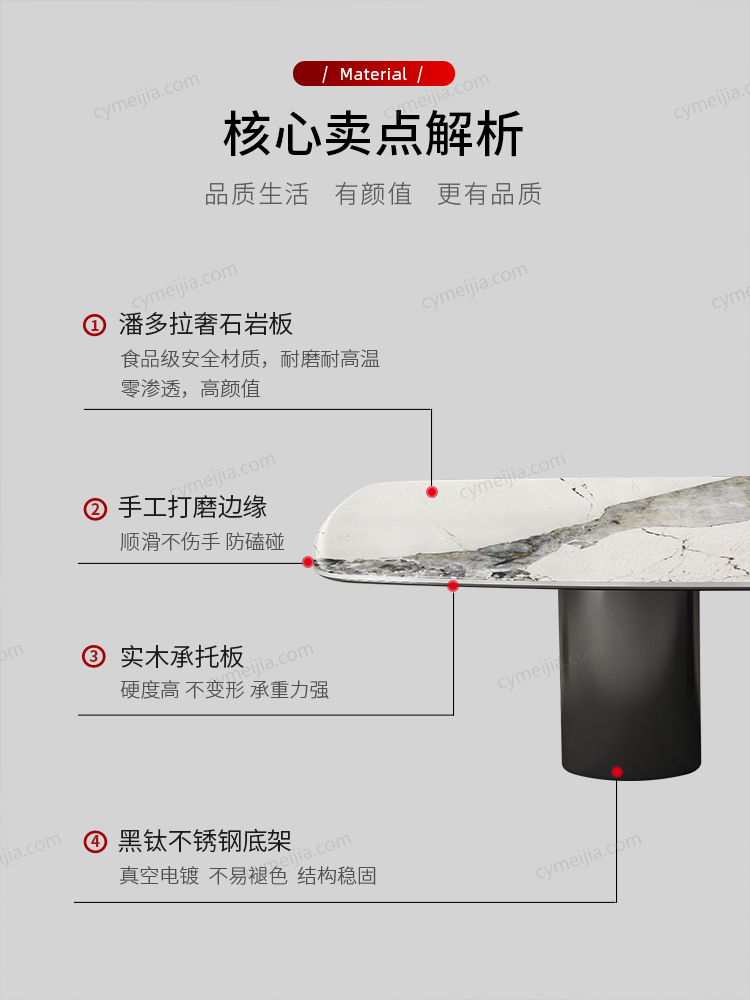 / Material /

核心卖点解析

品质生活 有颜值 更有品质

① 潘多拉奢石岩板

食品级安全材质，耐磨耐高温

零渗透，高颜值

② 手工打磨边缘

顺滑不伤手 防磕碰

③ 实木承托板

硬度高 不变形 承重力强

④ 黑钛不锈钢底架

真空电镀 不易褪色 结构稳固

cymeijia.com