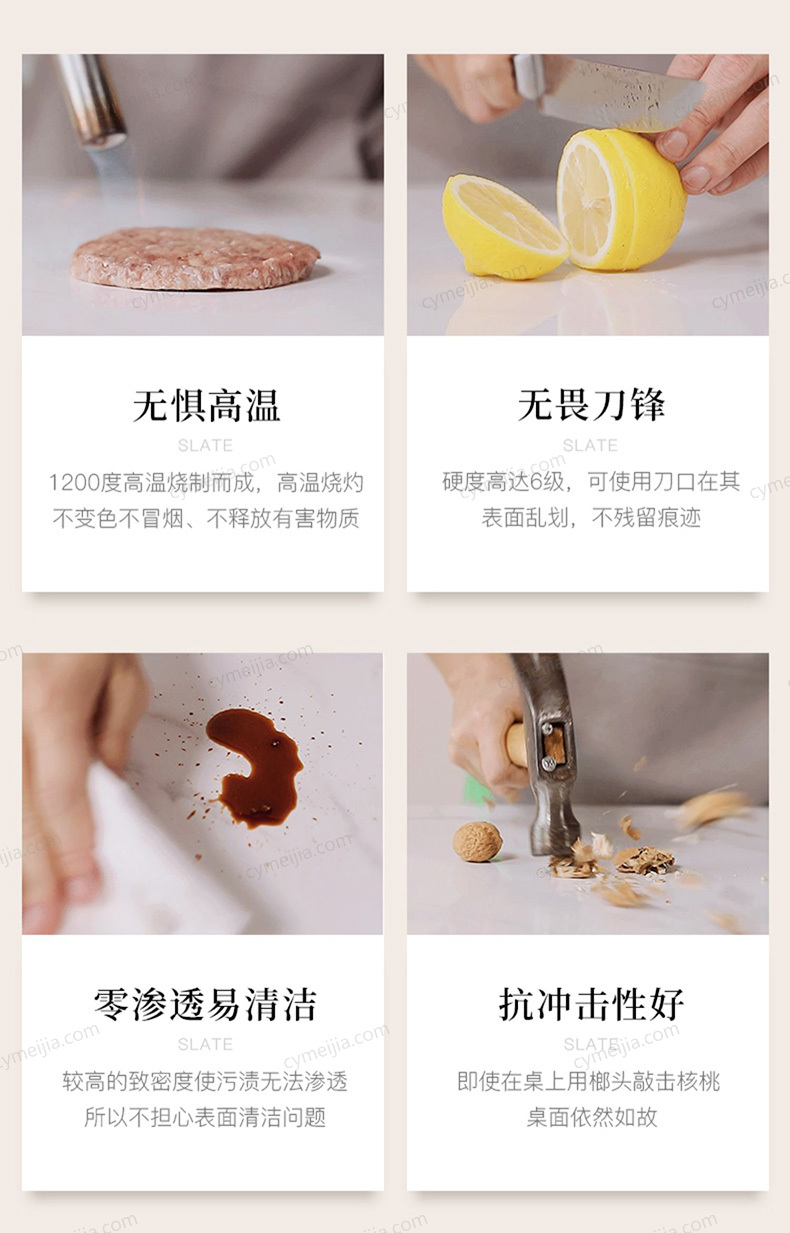 无惧高温
SLATE
1200度高温烧制而成，高温烧灼不变色不冒烟、不释放有害物质

无畏刀锋
SLATE
硬度高达6级，可使用刀口在其表面乱划，不残留痕迹

零渗透易清洁
SLATE
较高的致密度使污渍无法渗透所以不担心表面清洁问题

抗冲击性好
SLATE
即使在桌上用榔头敲击核桃桌面依然如故

cymeijia.com