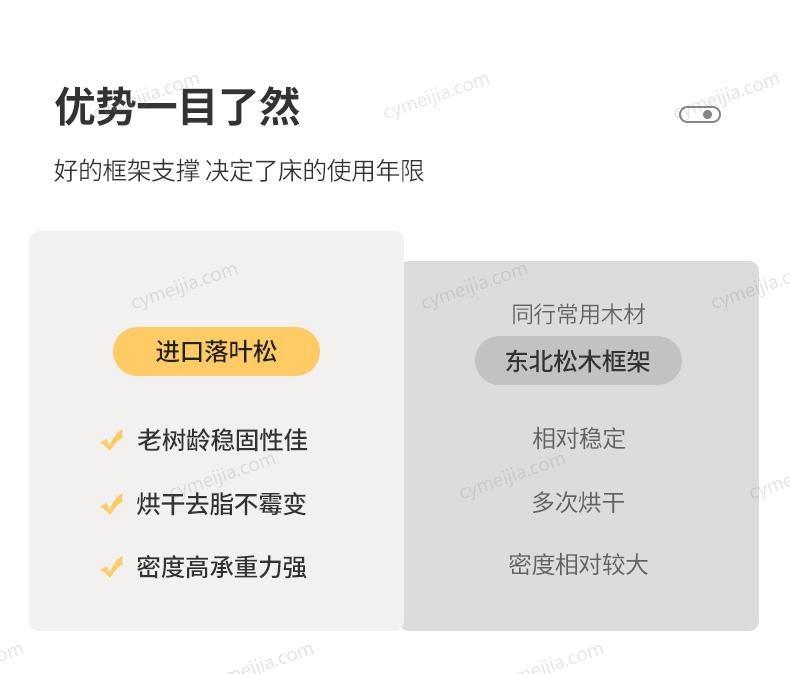 优势一目了然

好的框架支撑 决定了床的使用年限

进口落叶松

老树龄稳固性佳

烘干去脂不霉变

密度高承重力强

同行常用木材

东北松木框架

相对稳定

多次烘干

密度相对较大

cymeijia.com